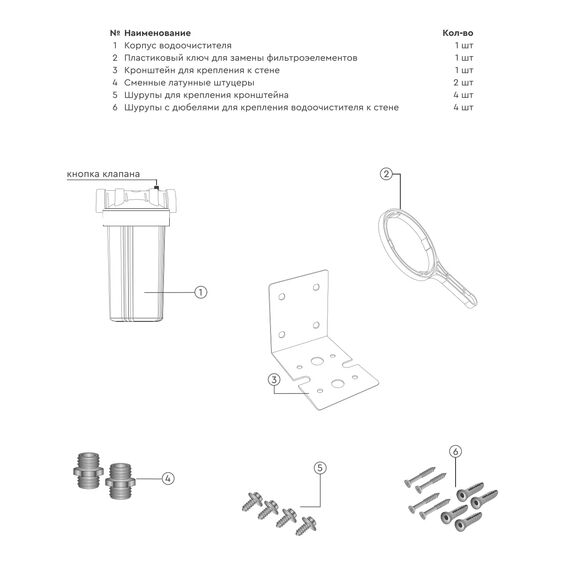 | № | Наименование | Кол-во |
|---|---|---|
| 1 | Корпус водоочистителя | 1 шт |
| 2 | Пластиковый ключ для замены фильтроэлементов | 1 шт |
| 3 | Кронштейн для крепления к стене | 1 шт |
| 4 | Сменные латунные штуцеры | 2 шт |
| 5 | Шурупы для крепления кронштейна | 4 шт |
| 6 | Шурупы с дюбелями для крепления водоочистителя к стене | 4 шт |

кнопка клапана

2

1

3

4

5

6