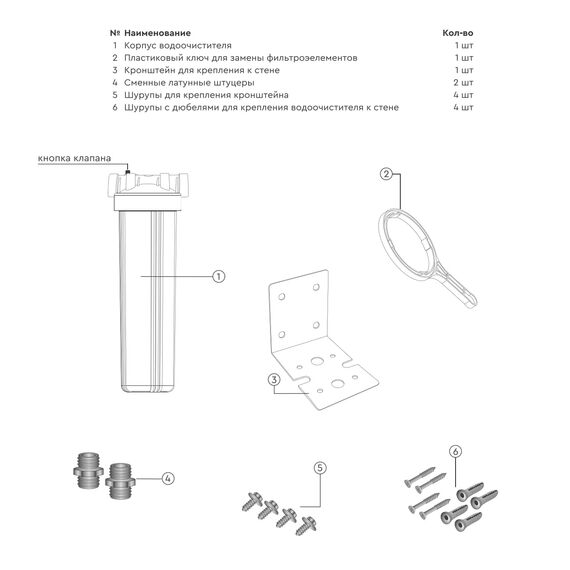 | № | Наименование | Кол-во |
|---|---|---|
| 1 | Корпус водоочистителя | 1 шт |
| 2 | Пластиковый ключ для замены фильтроэлементов | 1 шт |
| 3 | Кронштейн для крепления к стене | 1 шт |
| 4 | Сменные латунные штуцеры | 2 шт |
| 5 | Шурупы для крепления кронштейна | 4 шт |
| 6 | Шурупы с дюбелями для крепления водоочистителя к стене | 4 шт |

кнопка клапана

2

1

3

4

5

6