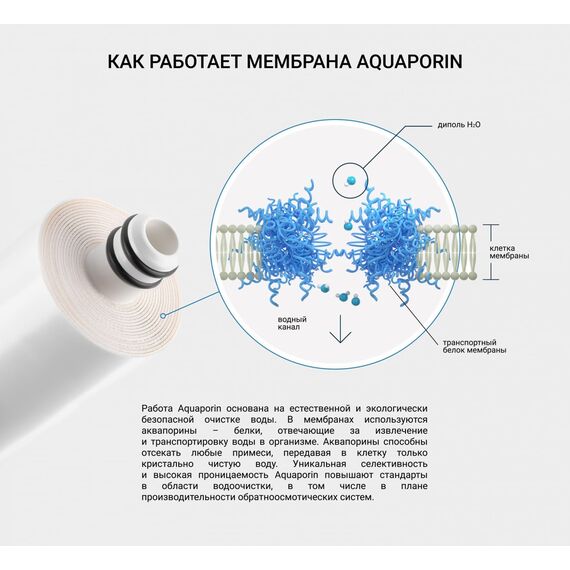 КАК РАБОТАЕТ МЕМБРАНА AQUAPORIN

диполь $H_2O$

клетка мембраны

водный канал

транспортный белок мембраны

Работа Aquaporin основана на естественной и экологически безопасной очистке воды. В мембранах используются аквапорины – белки, отвечающие за извлечение и транспортировку воды в организме. Аквапорины способны отсекать любые примеси, передавая в клетку только кристально чистую воду. Уникальная селективность и высокая проницаемость Aquaporin повышают стандарты в области водоочистки, в том числе в плане производительности обратноосмотических систем.