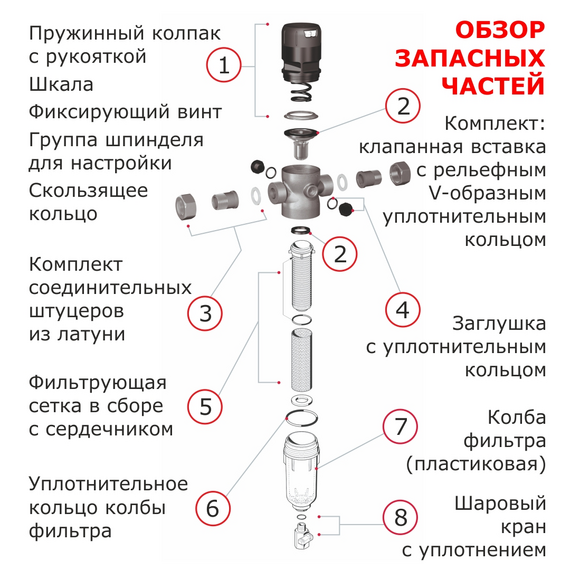 ОБЗОР ЗАПАСНЫХ ЧАСТЕЙ

Пружинный колпак с рукояткой
Шкала
Фиксирующий винт
Группа шпинделя для настройки
Скользящее кольцо

1

2

Комплект: клапанная вставка с рельефным V-образным уплотнительным кольцом

2

Комплект соединительных штуцеров из латуни

3

4

Заглушка с уплотнительным кольцом

Фильтрующая сетка в сборе с сердечником

5

7

Колба фильтра (пластиковая)

Уплотнительное кольцо колбы фильтра

6

8

Шаровый кран с уплотнением